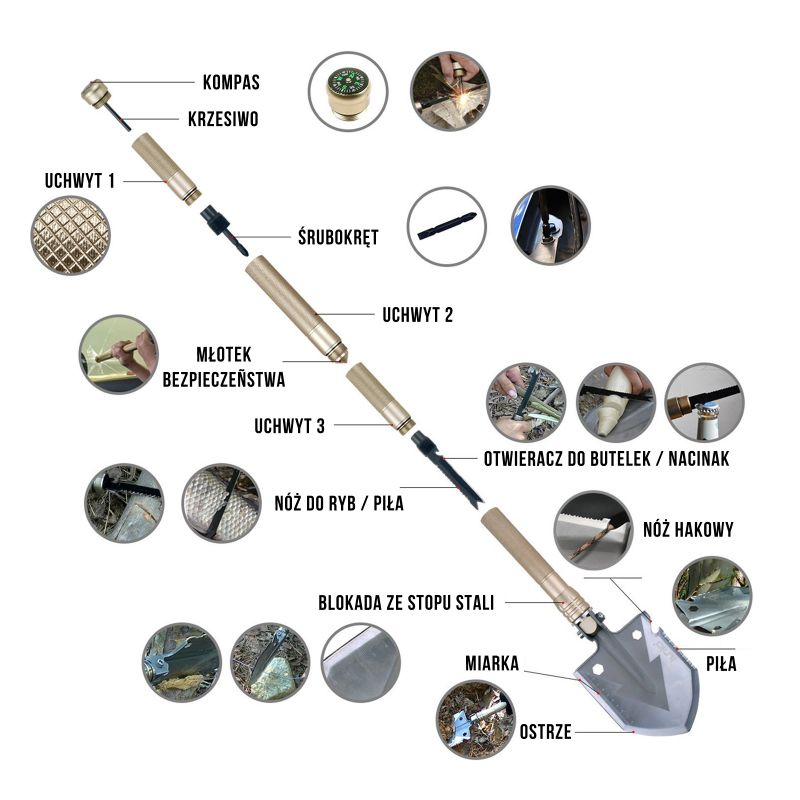 KOMPAS

KRZESIWO

UCHWYT 1

ŚRUBOKRĘT

UCHWYT 2

MŁOTEK BEZPIECZEŃSTWA

UCHWYT 3

OTWIERACZ DO BUTELEK / NACINAK

NÓŻ DO RYB / PIŁA

NÓŻ HAKOWY

BLOKADA ZE STOPU STALI

PIŁA

MIARKA

OSTRZE